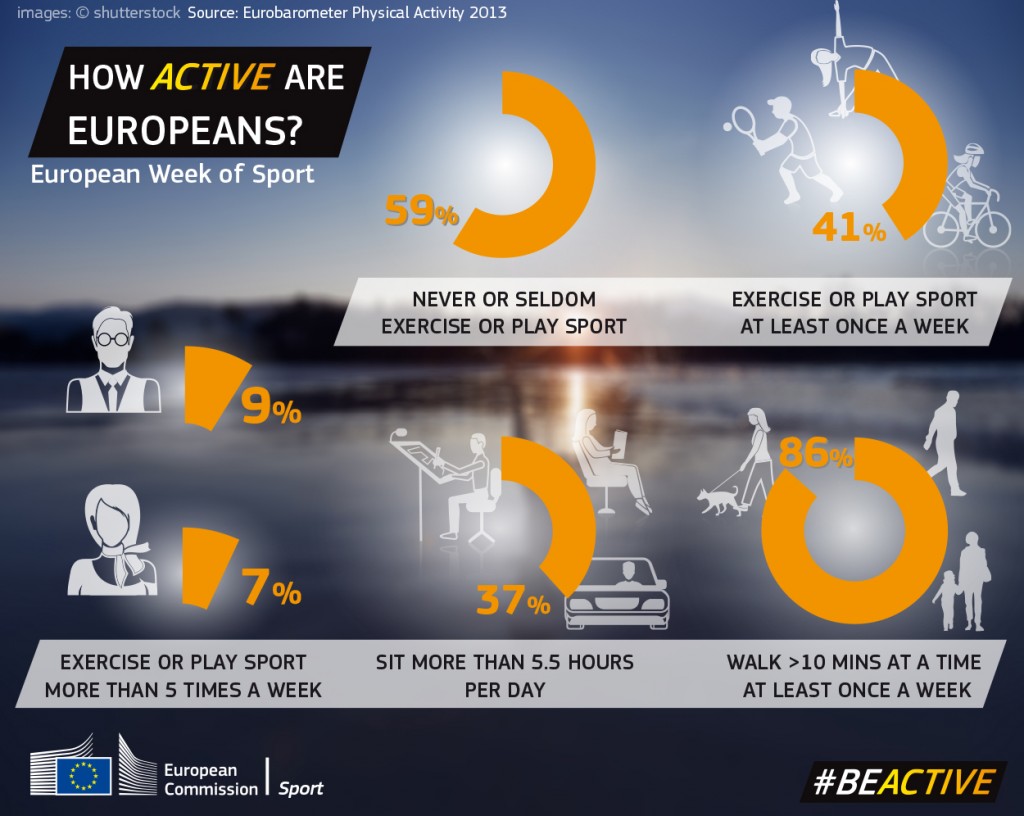 images: © shutterstock Source: Eurobarometer Physical Activity 2013

HOW ACTIVE ARE EUROPEANS?

European Week of Sport

59%

NEVER OR SELDOM EXERCISE OR PLAY SPORT

41%

EXERCISE OR PLAY SPORT AT LEAST ONCE A WEEK

9%

7%

EXERCISE OR PLAY SPORT MORE THAN 5 TIMES A WEEK

37%

SIT MORE THAN 5.5 HOURS PER DAY

86%

WALK >10 MINS AT A TIME AT LEAST ONCE A WEEK

European Commission | Sport

#BEACTIVE